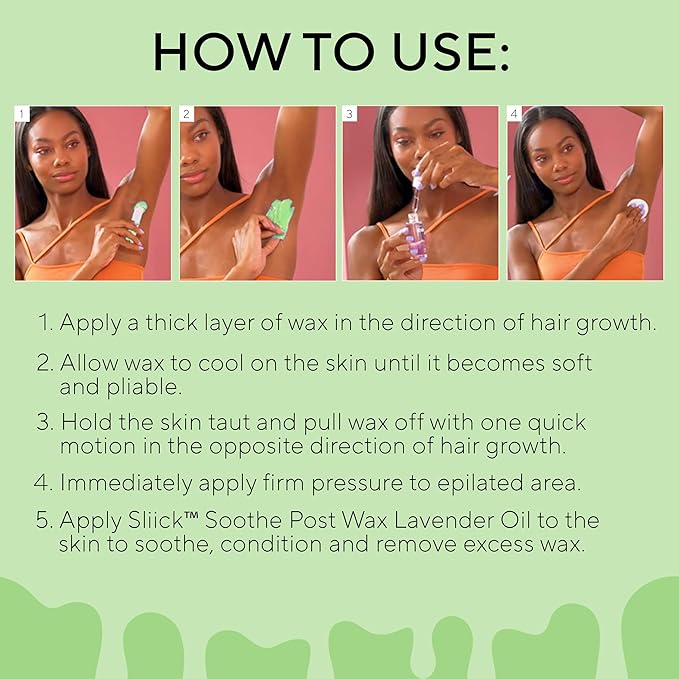 HOW TO USE:

1

2

3

4

1. Apply a thick layer of wax in the direction of hair growth.

2. Allow wax to cool on the skin until it becomes soft and pliable.

3. Hold the skin taut and pull wax off with one quick motion in the opposite direction of hair growth.

4. Immediately apply firm pressure to epilated area.

5. Apply Sliick™ Soothe Post Wax Lavender Oil to the skin to soothe, condition and remove excess wax.