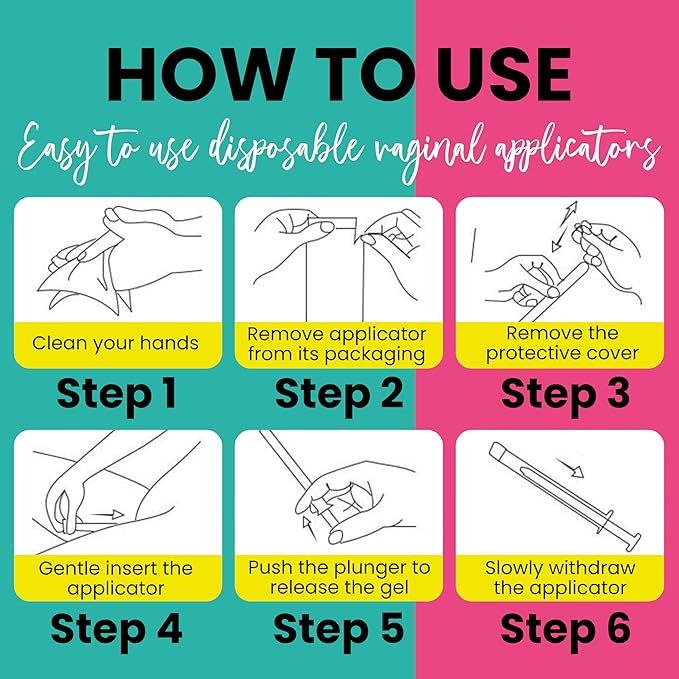 HOW TO USE

Easy to use disposable vaginal applicators

Clean your hands

Step 1

Remove applicator from its packaging

Step 2

Remove the protective cover

Step 3

Gentle insert the applicator

Step 4

Push the plunger to release the gel

Step 5

Slowly withdraw the applicator

Step 6