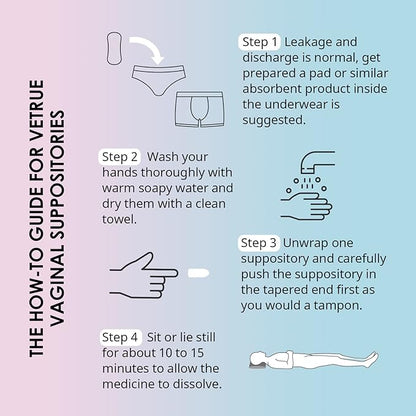 THE HOW-TO GUIDE FOR VETRUE VAGINAL SUPPOSITORIES

Step 1 Leakage and discharge is normal, get prepared a pad or similar absorbent product inside the underwear is suggested.

Step 2 Wash your hands thoroughly with warm soapy water and dry them with a clean towel.

Step 3 Unwrap one suppository and carefully push the suppository in the tapered end first as you would a tampon.

Step 4 Sit or lie still for about 10 to 15 minutes to allow the medicine to dissolve.