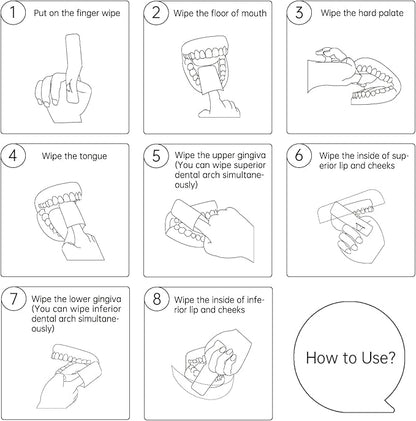 1 Put on the finger wipe

2 Wipe the floor of mouth

3 Wipe the hard palate

4 Wipe the tongue

5 Wipe the upper gingiva (You can wipe superior dental arch simultaneously)

6 Wipe the inside of superior lip and cheeks

7 Wipe the lower gingiva (You can wipe inferior dental arch simultaneously)

8 Wipe the inside of inferior lip and cheeks

How to Use?