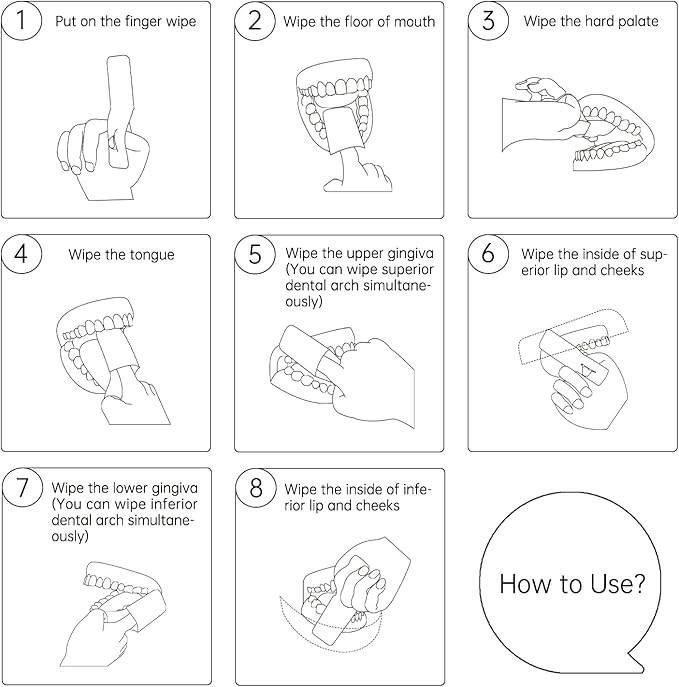 1 Put on the finger wipe

2 Wipe the floor of mouth

3 Wipe the hard palate

4 Wipe the tongue

5 Wipe the upper gingiva (You can wipe superior dental arch simultaneously)

6 Wipe the inside of superior lip and cheeks

7 Wipe the lower gingiva (You can wipe inferior dental arch simultaneously)

8 Wipe the inside of inferior lip and cheeks

How to Use?