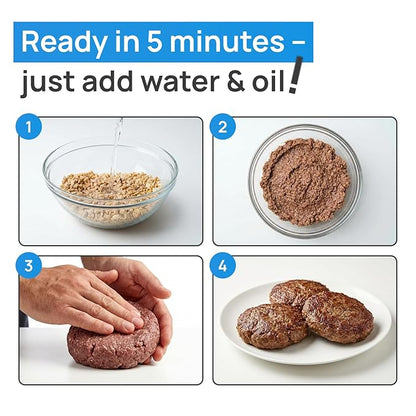 Ready in 5 minutes – just add water & oil!

1

2

3

4