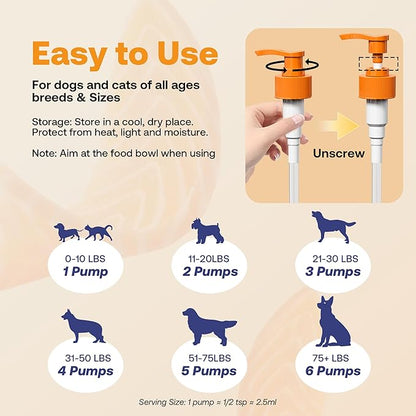 Easy to Use

For dogs and cats of all ages breeds & Sizes

Storage: Store in a cool, dry place. Protect from heat, light and moisture.

Note: Aim at the food bowl when using

Unscrew

0-10 LBS
1 Pump

11-20LBS
2 Pumps

21-30 LBS
3 Pumps

31-50 LBS
4 Pumps

51-75LBS
5 Pumps

75+ LBS
6 Pumps

Serving Size: 1 pump = 1/2 tsp = 2.5ml