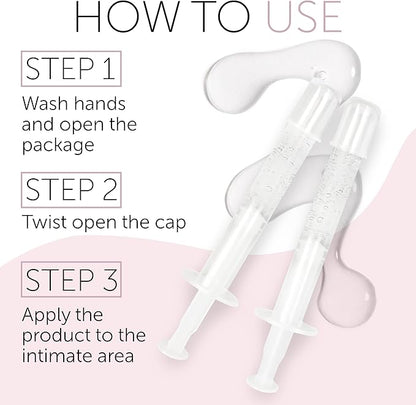 HOW TO USE

STEP 1

Wash hands and open the package

STEP 2

Twist open the cap

STEP 3

Apply the product to the intimate area