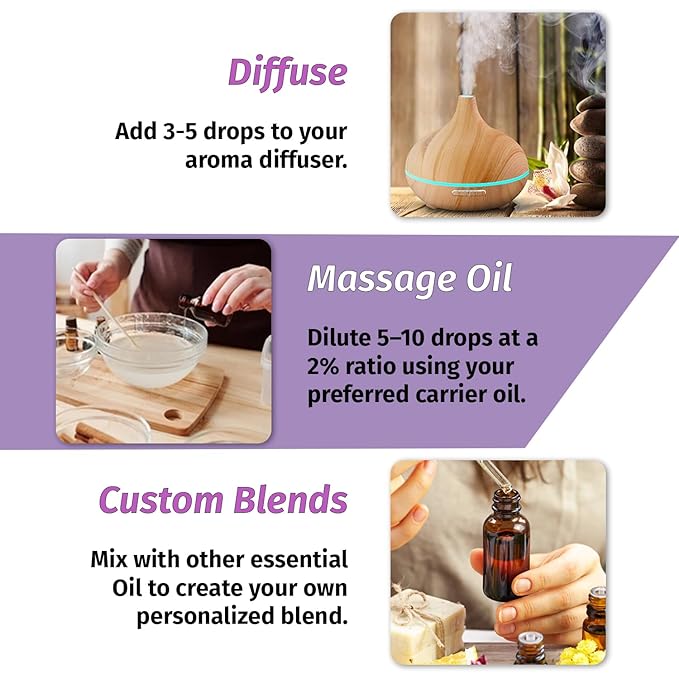 Diffuse

Add 3-5 drops to your aroma diffuser.

Massage Oil

Dilute 5–10 drops at a 2% ratio using your preferred carrier oil.

Custom Blends

Mix with other essential Oil to create your own personalized blend.