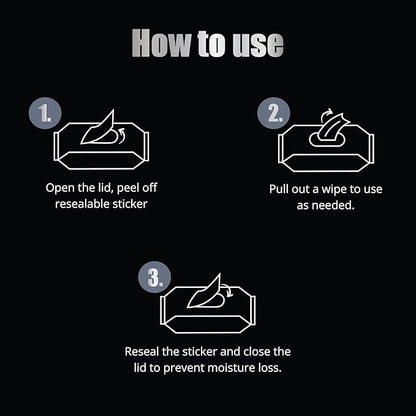 How to use

1.

Open the lid, peel off resealable sticker

2.

Pull out a wipe to use as needed.

3.

Reseal the sticker and close the lid to prevent moisture loss.