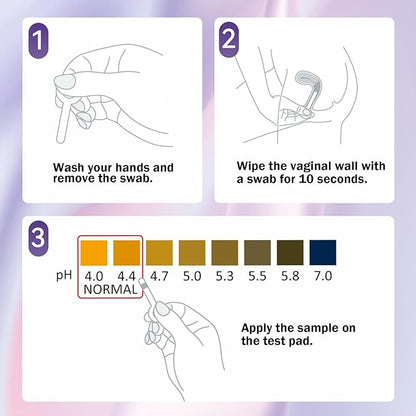 1

Wash your hands and remove the swab.

2

Wipe the vaginal wall with a swab for 10 seconds.

3

pH 4.0 4.4 4.7 5.0 5.3 5.5 5.8 7.0

NORMAL

Apply the sample on the test pad.