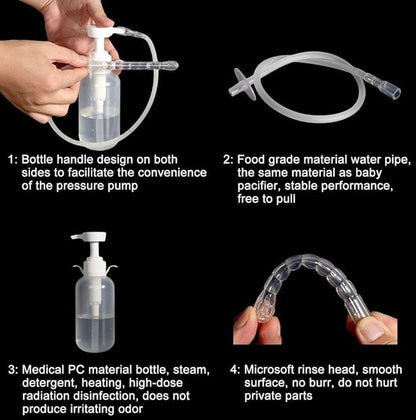 1: Bottle handle design on both sides to facilitate the convenience of the pressure pump

2: Food grade material water pipe, the same material as baby pacifier, stable performance, free to pull

3: Medical PC material bottle, steam, detergent, heating, high-dose radiation disinfection, does not produce irritating odor

4: Microsoft rinse head, smooth surface, no burr, do not hurt private parts