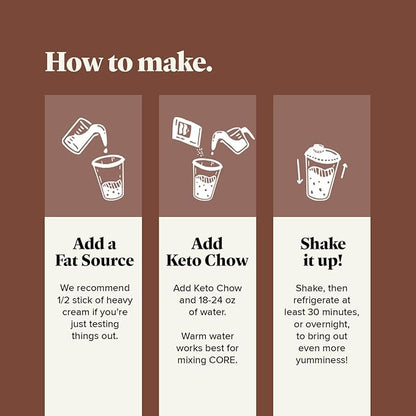 How to make.

Add a Fat Source

We recommend 1/2 stick of heavy cream if you're just testing things out.

Add Keto Chow

Add Keto Chow and 18-24 oz of water.

Warm water works best for mixing CORE.

Shake it up!

Shake, then refrigerate at least 30 minutes, or overnight, to bring out even more yumminess!