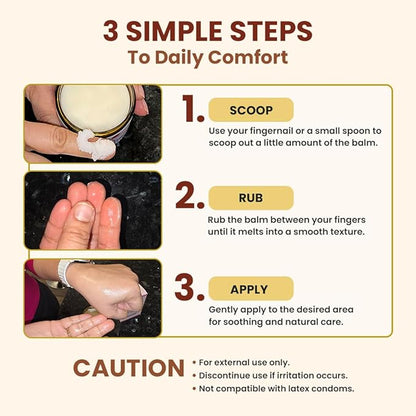 3 SIMPLE STEPS
To Daily Comfort

1. SCOOP
Use your fingernail or a small spoon to scoop out a little amount of the balm.

2. RUB
Rub the balm between your fingers until it melts into a smooth texture.

3. APPLY
Gently apply to the desired area for soothing and natural care.

CAUTION
• For external use only.
• Discontinue use if irritation occurs.
• Not compatible with latex condoms.