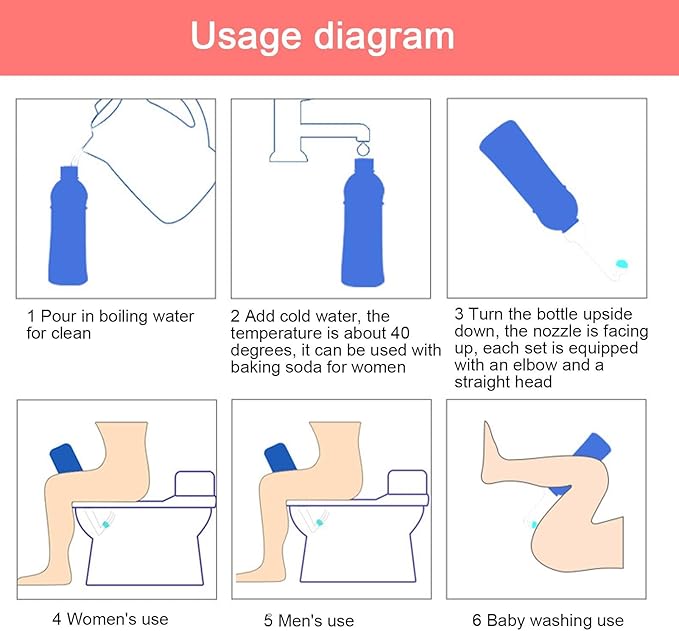 Usage diagram

1 Pour in boiling water for clean

2 Add cold water, the temperature is about 40 degrees, it can be used with baking soda for women

3 Turn the bottle upside down, the nozzle is facing up, each set is equipped with an elbow and a straight head

4 Women's use

5 Men's use

6 Baby washing use