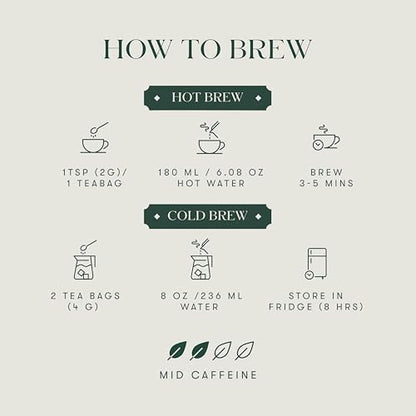 HOW TO BREW

HOT BREW

1TSP (2G)/
1 TEABAG

180 ML / 6.08 OZ
HOT WATER

BREW
3-5 MINS

COLD BREW

2 TEA BAGS
(4 G)

8 OZ /236 ML
WATER

STORE IN
FRIDGE (8 HRS)

MID CAFFEINE